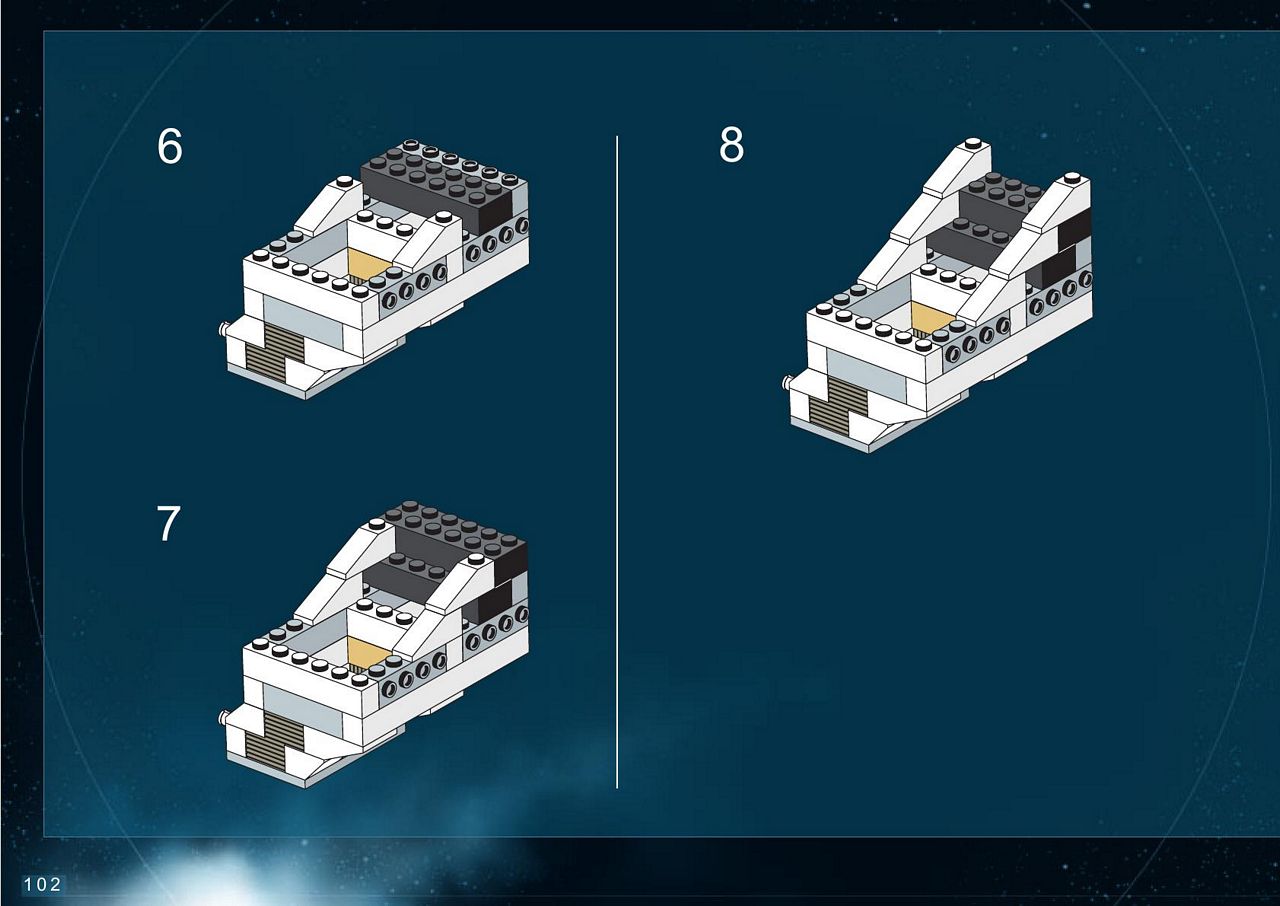 6

7

8

102