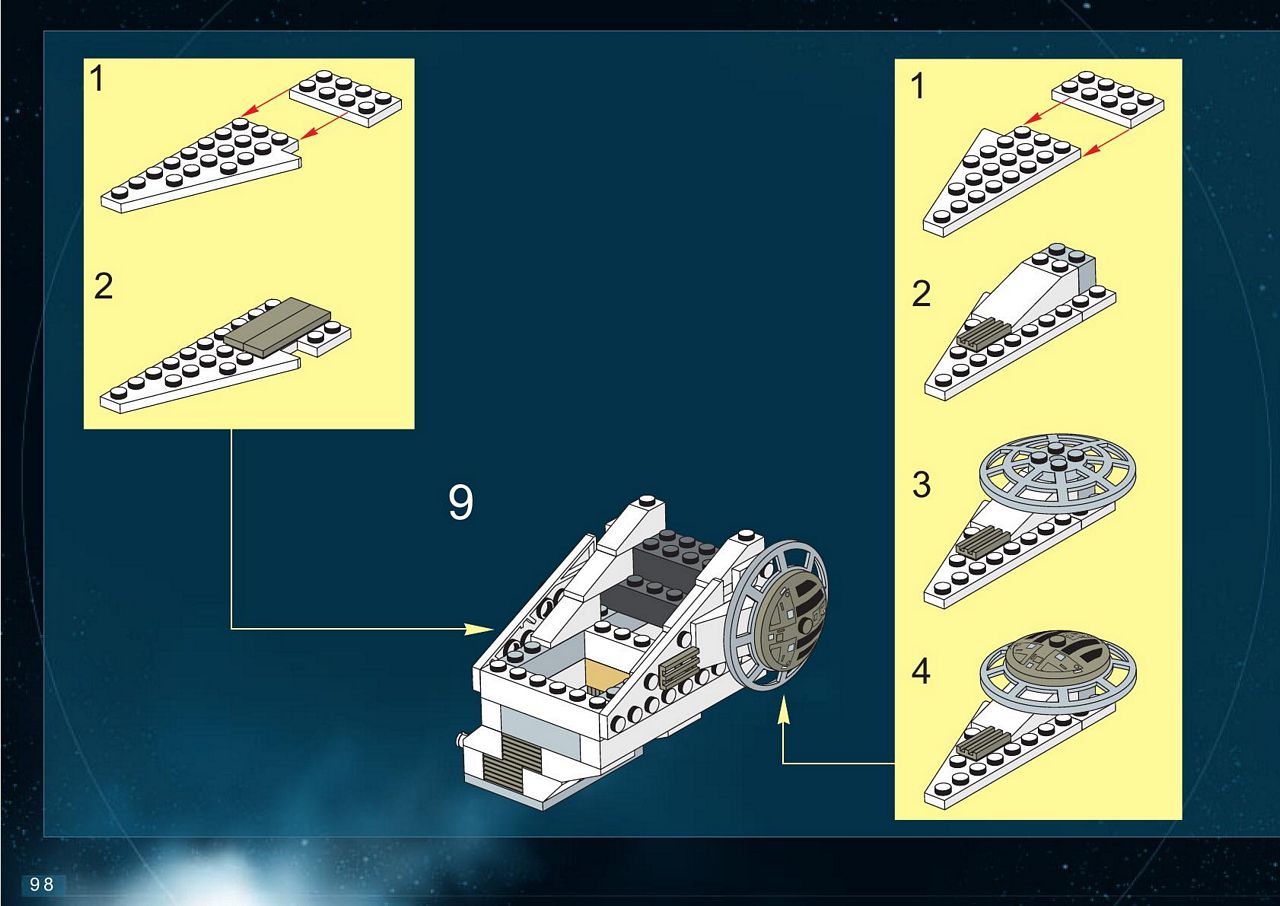 1

2

9

1

2

3

4

98