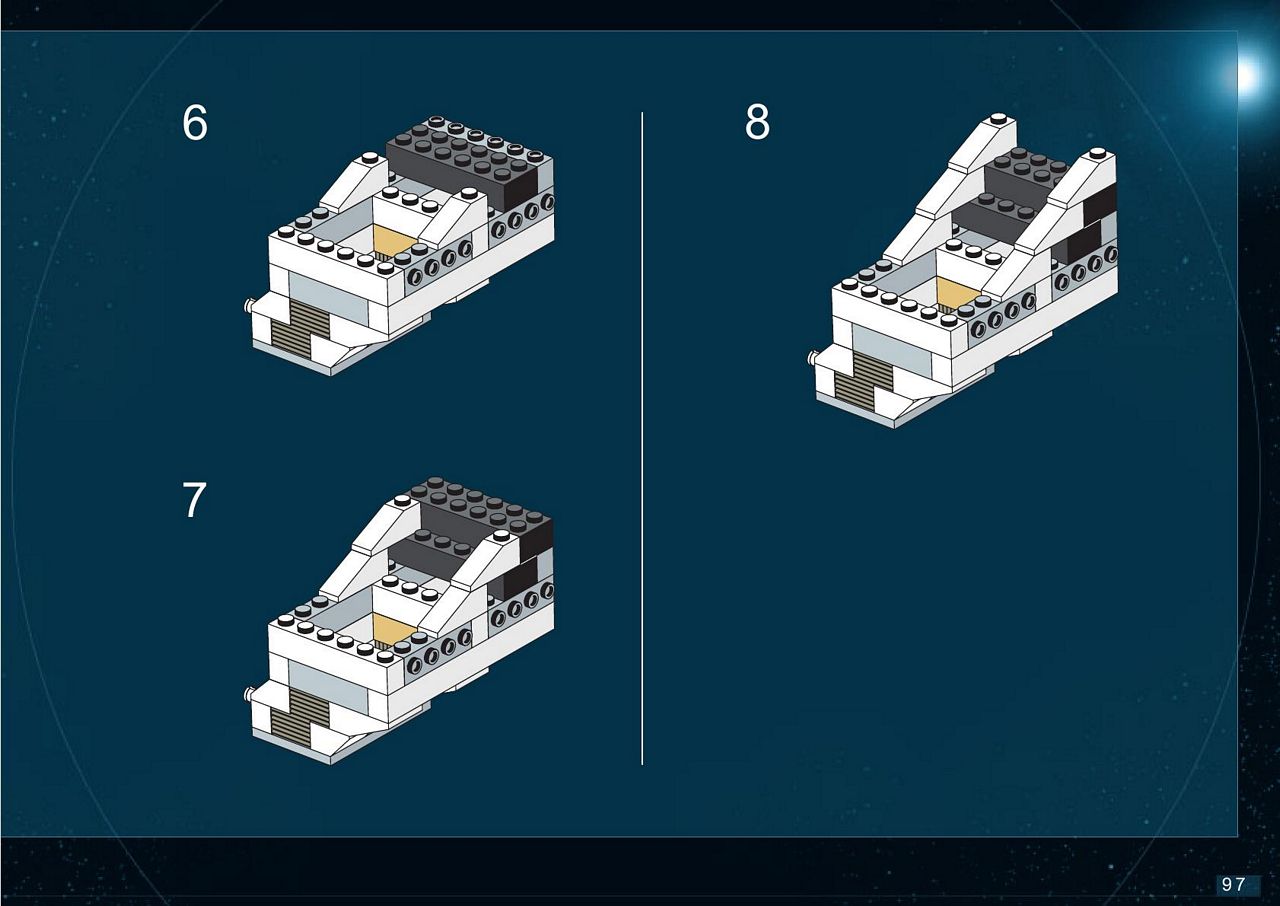 6

7

8

97