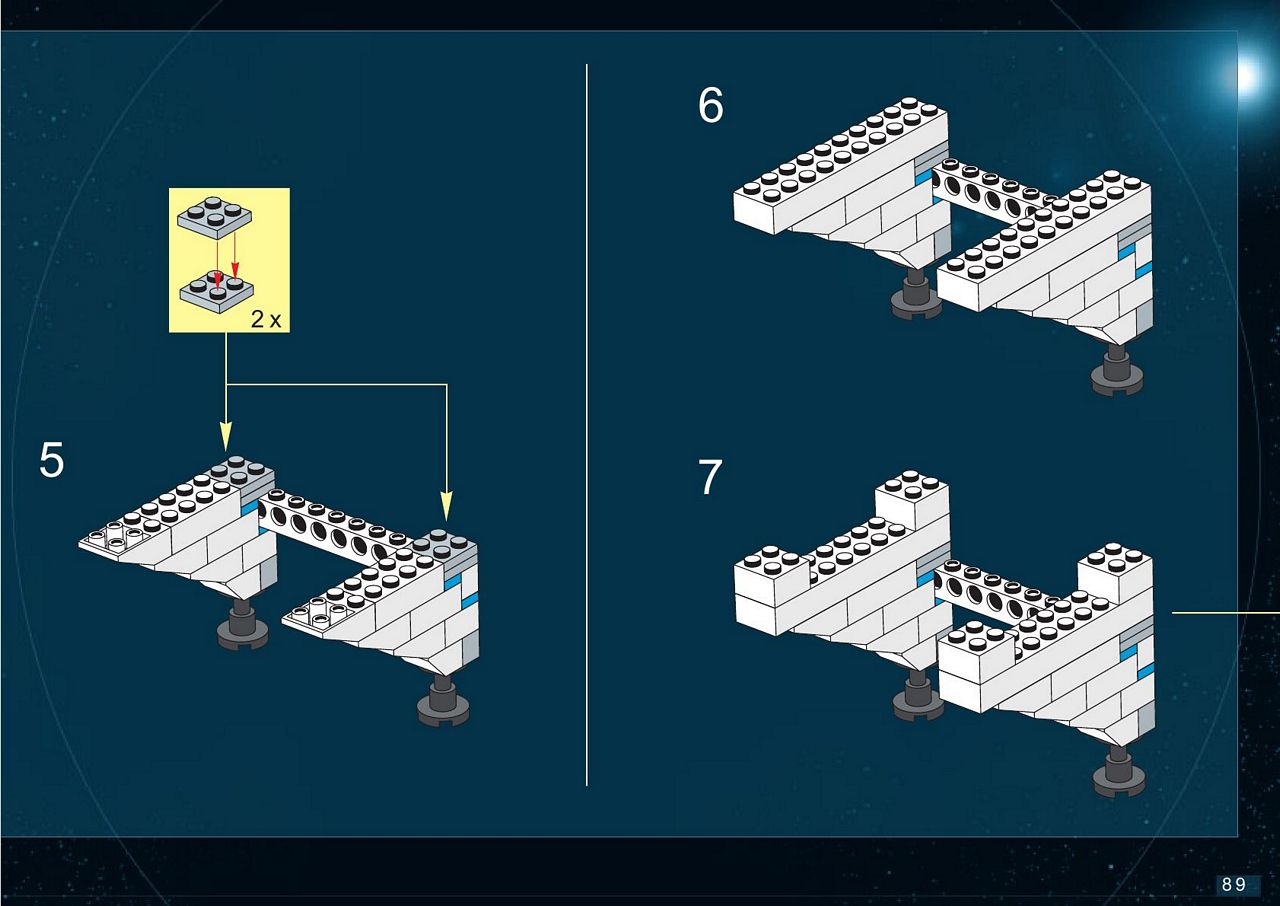 2 x

5

6

7

89