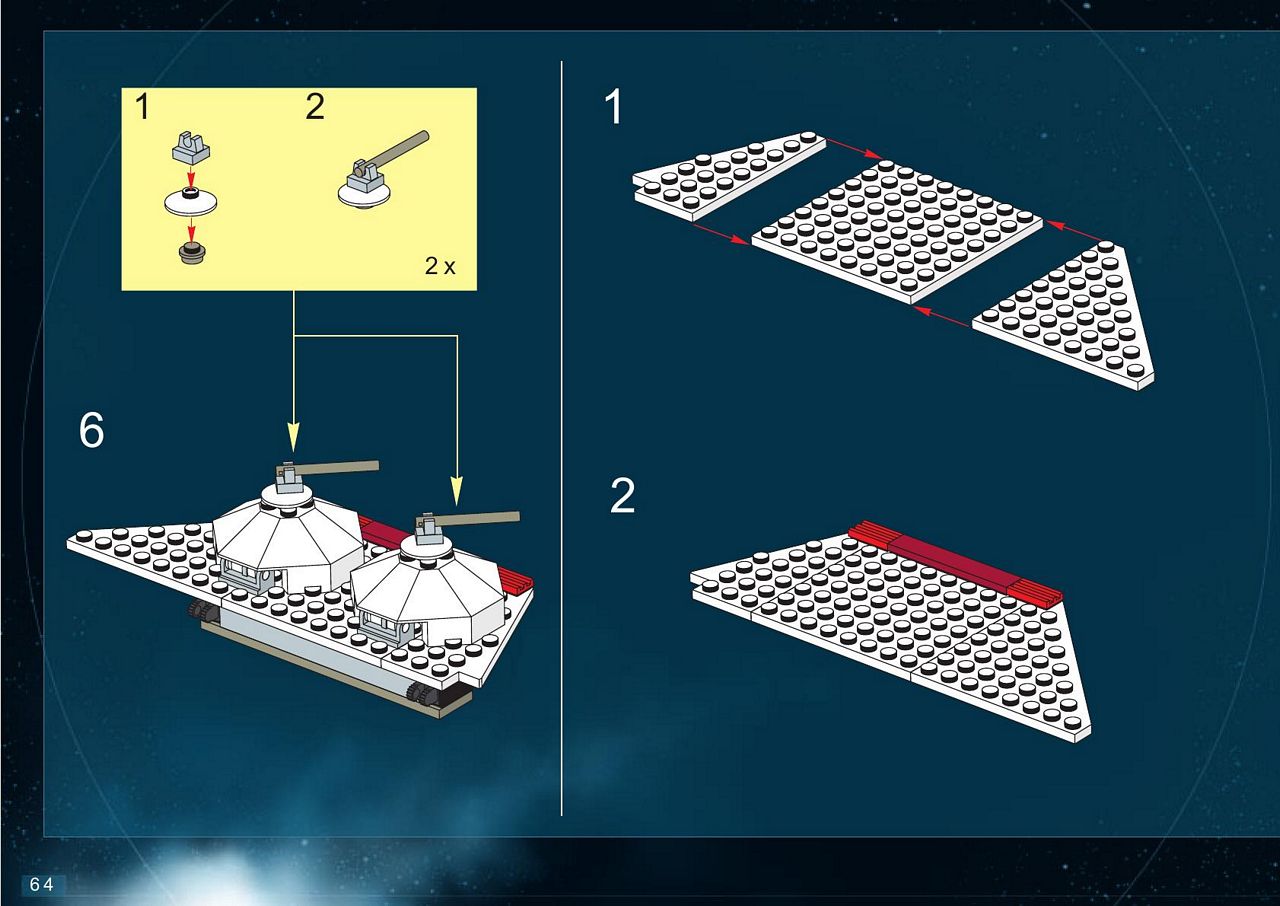 1
2
2 x
6
1
2
64