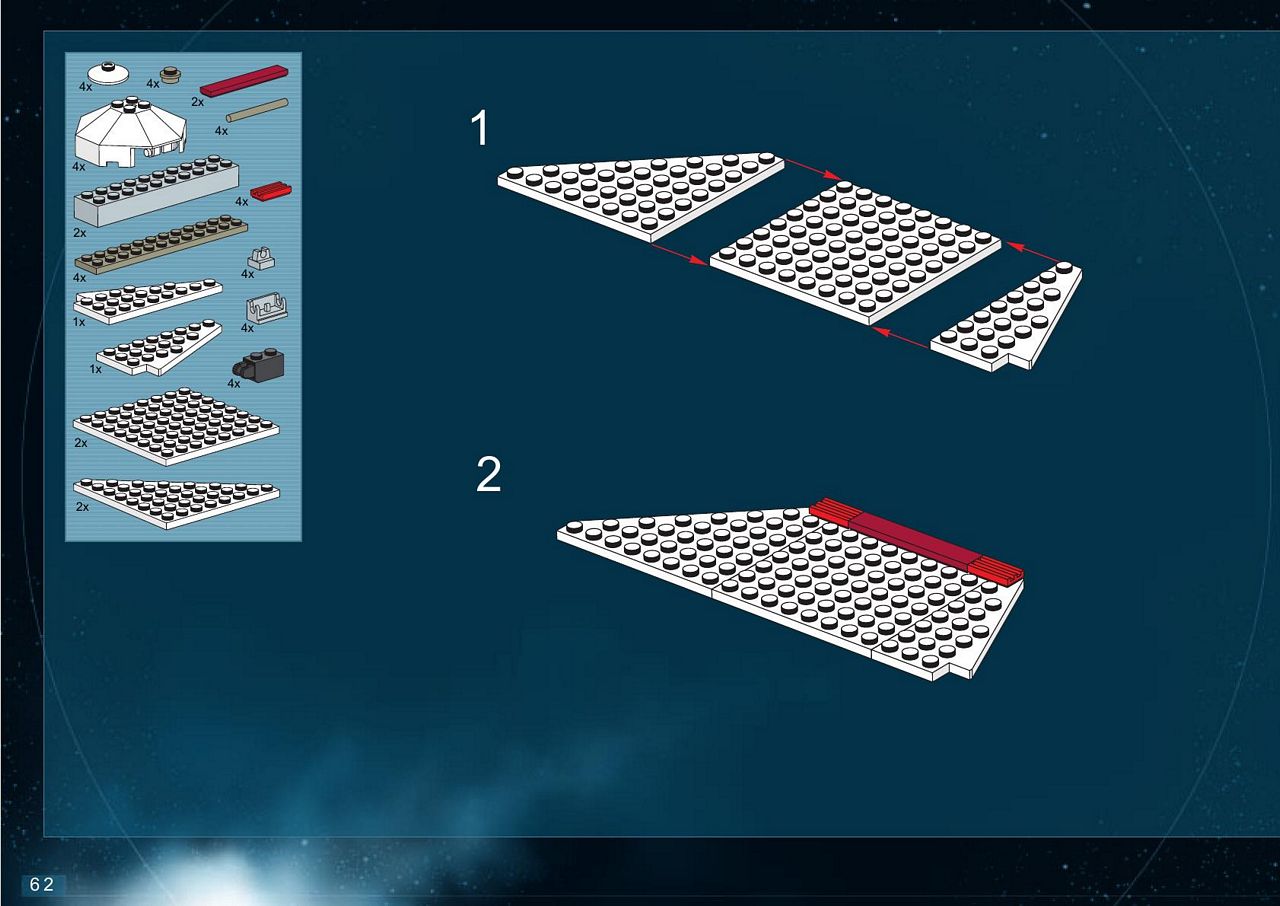 4x
4x
2x
4x
4x
4x
2x
4x
4x
1x
4x
1x
4x
2x
2x

1

2

62