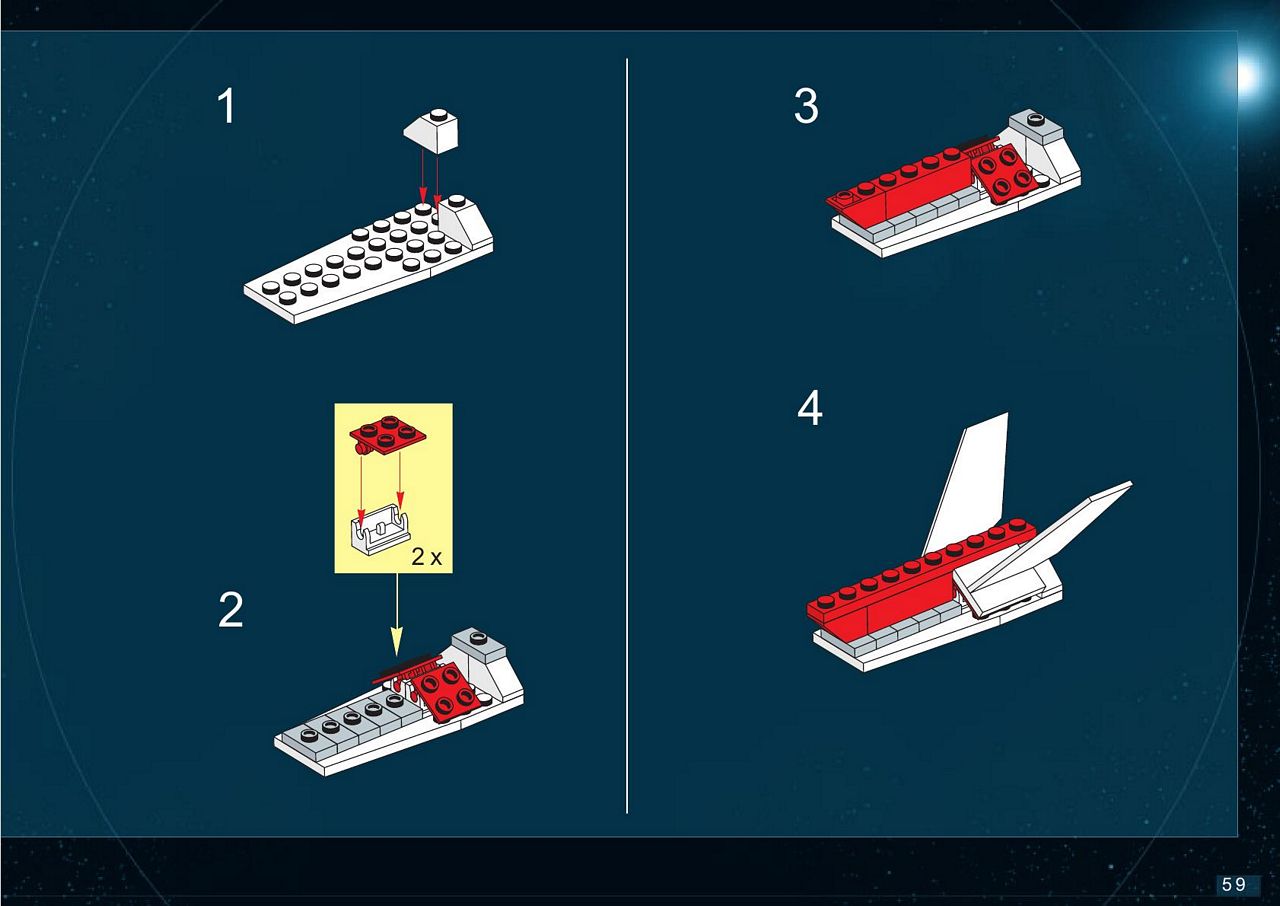 1

2 x

2

3

4

59