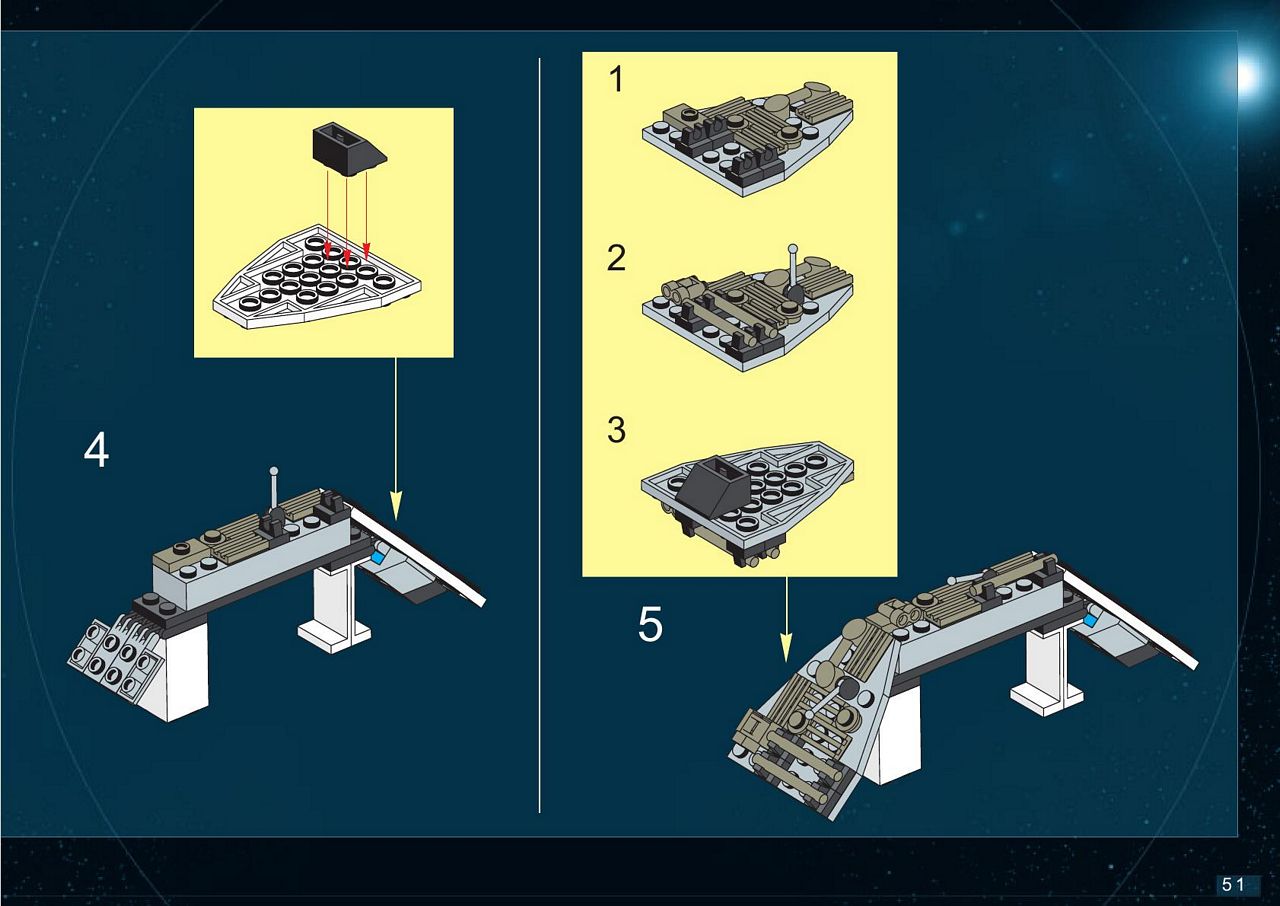 4

1

2

3

5

51