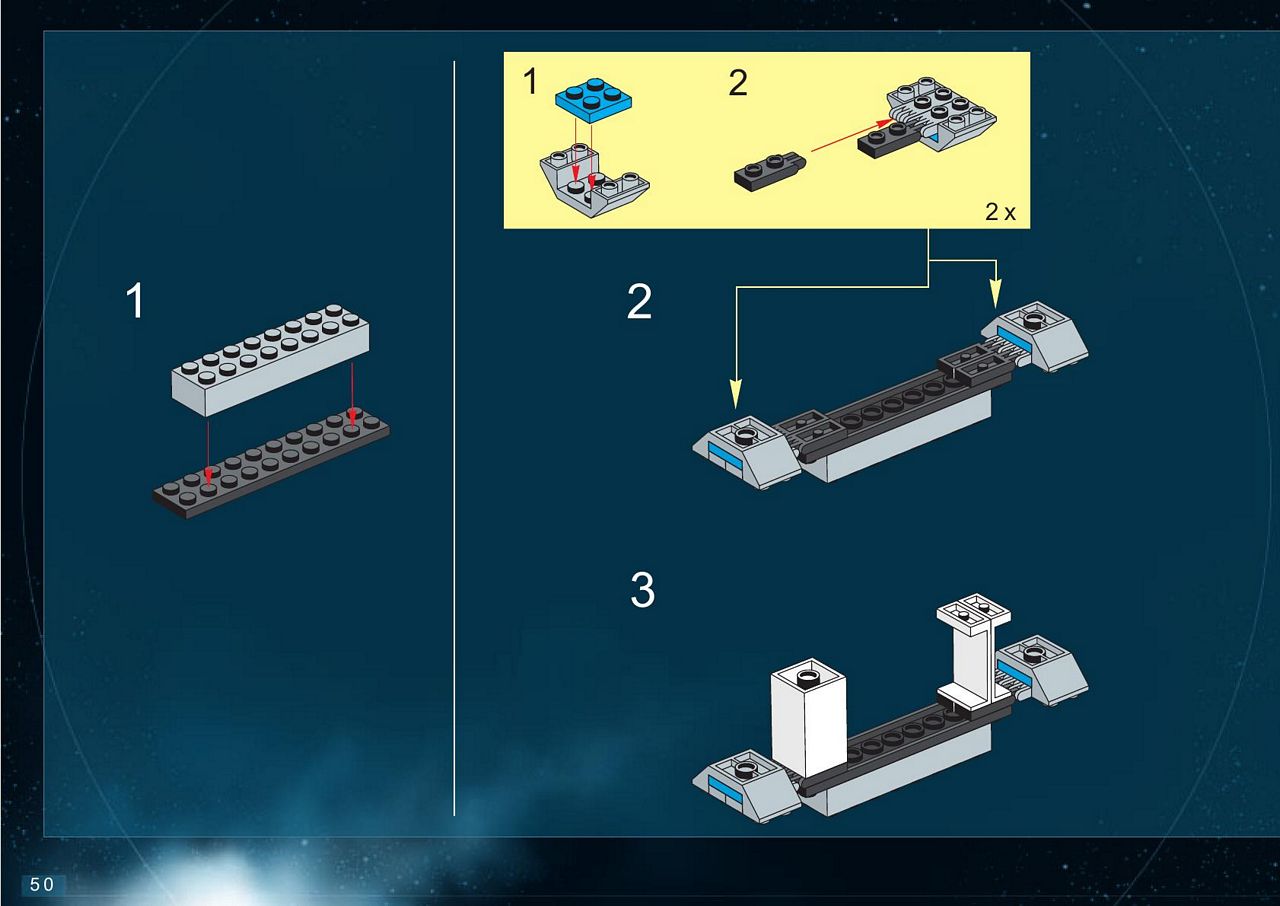 1

1

2

2 x

2

3

50