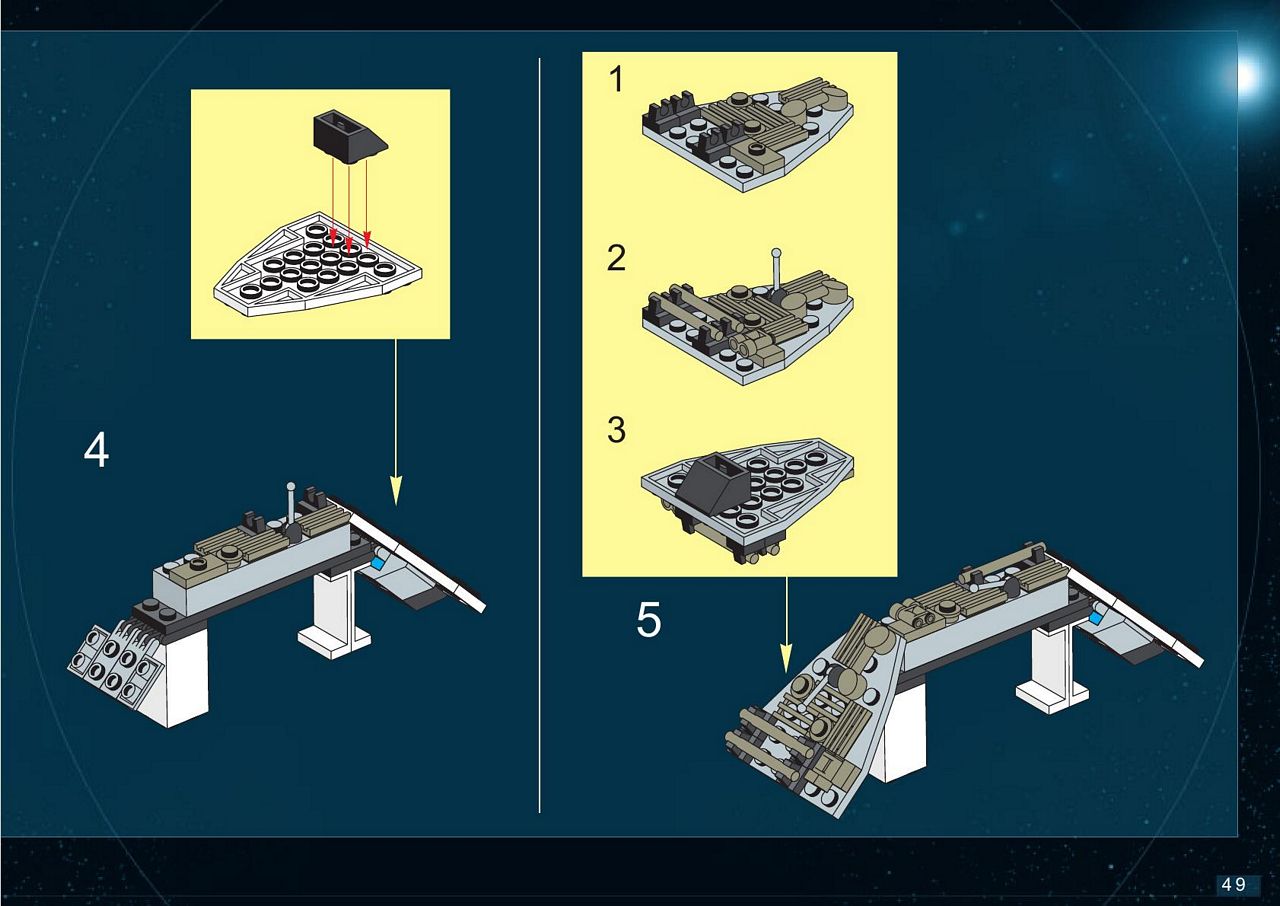 4

1

2

3

5

49