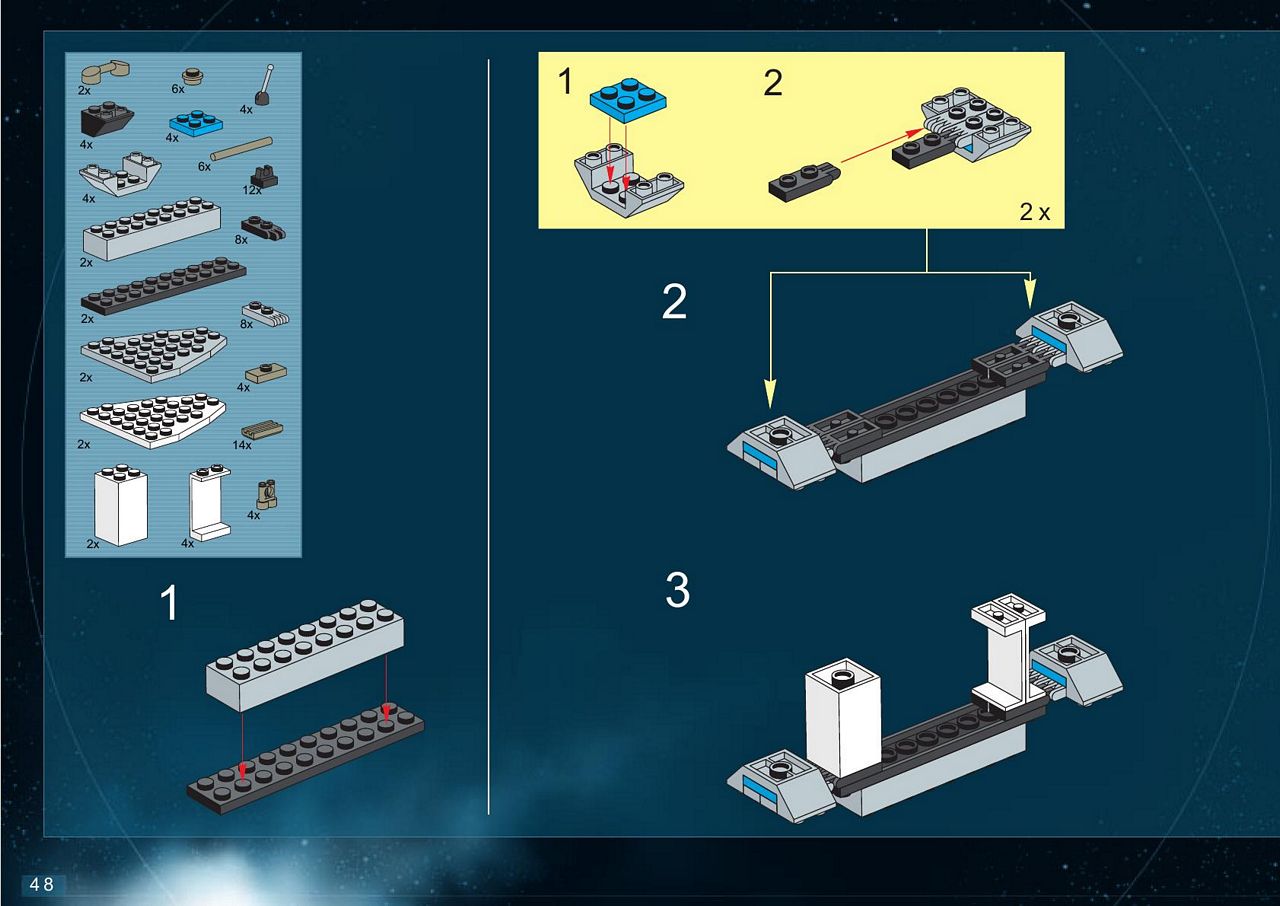 2x
6x
4x
4x
4x
6x
12x
4x
8x
2x
2x
8x
2x
4x
2x
14x
4x
2x
4x

1

1

2

2 x

2

3

48