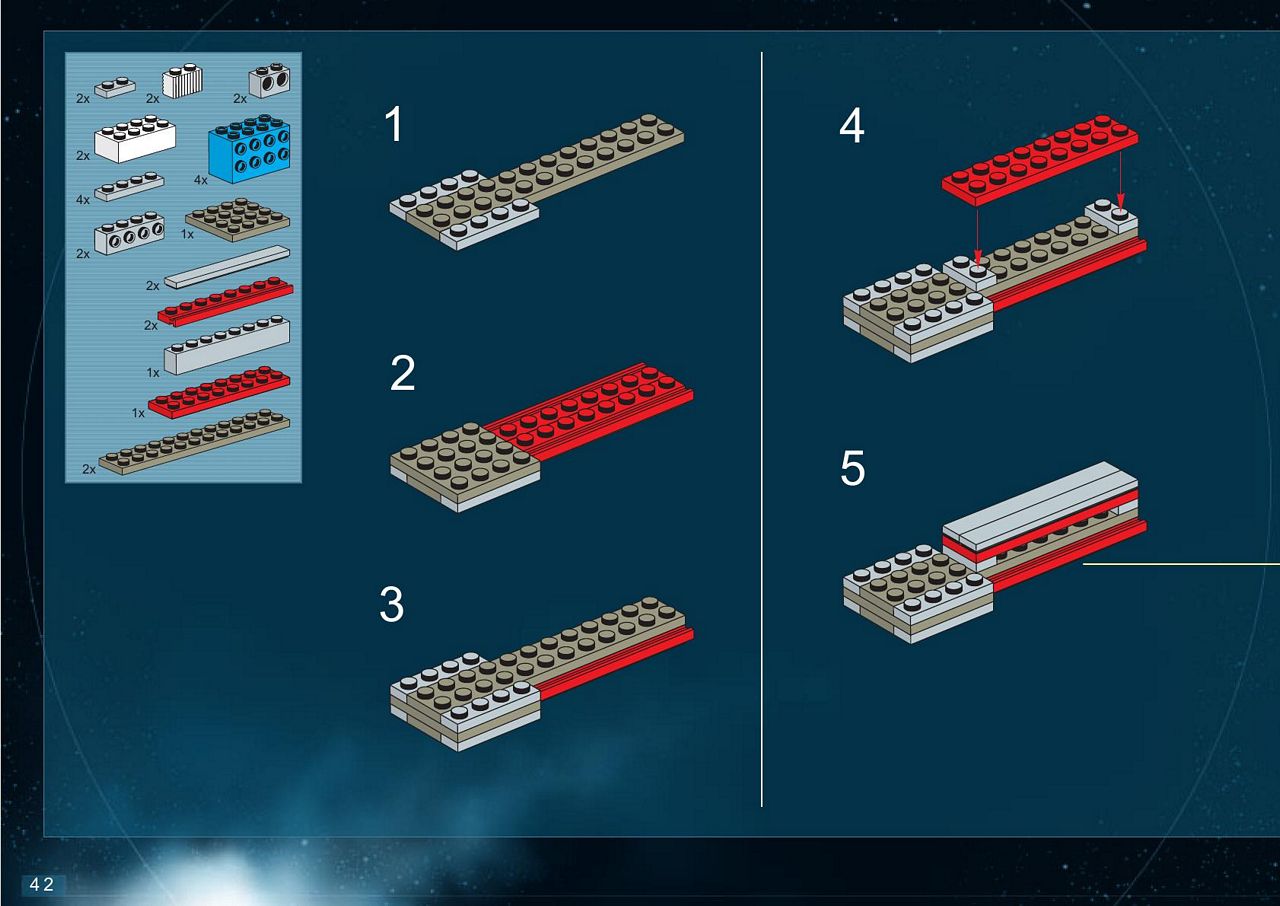 2x
2x
2x
2x
4x
4x
2x
1x
2x
2x
1x
1x
2x

1

2

3

4

5

42