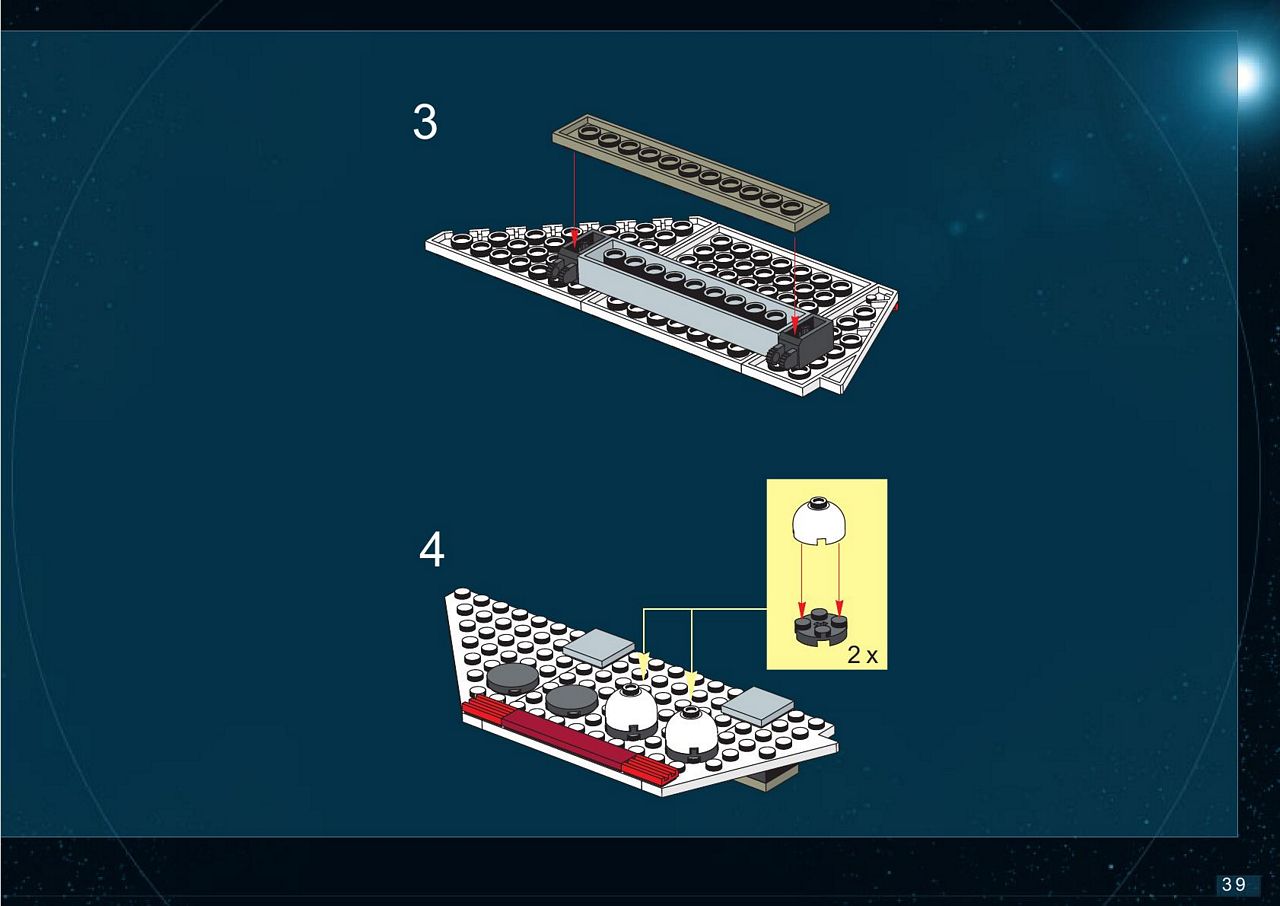 3

4

2 x

39