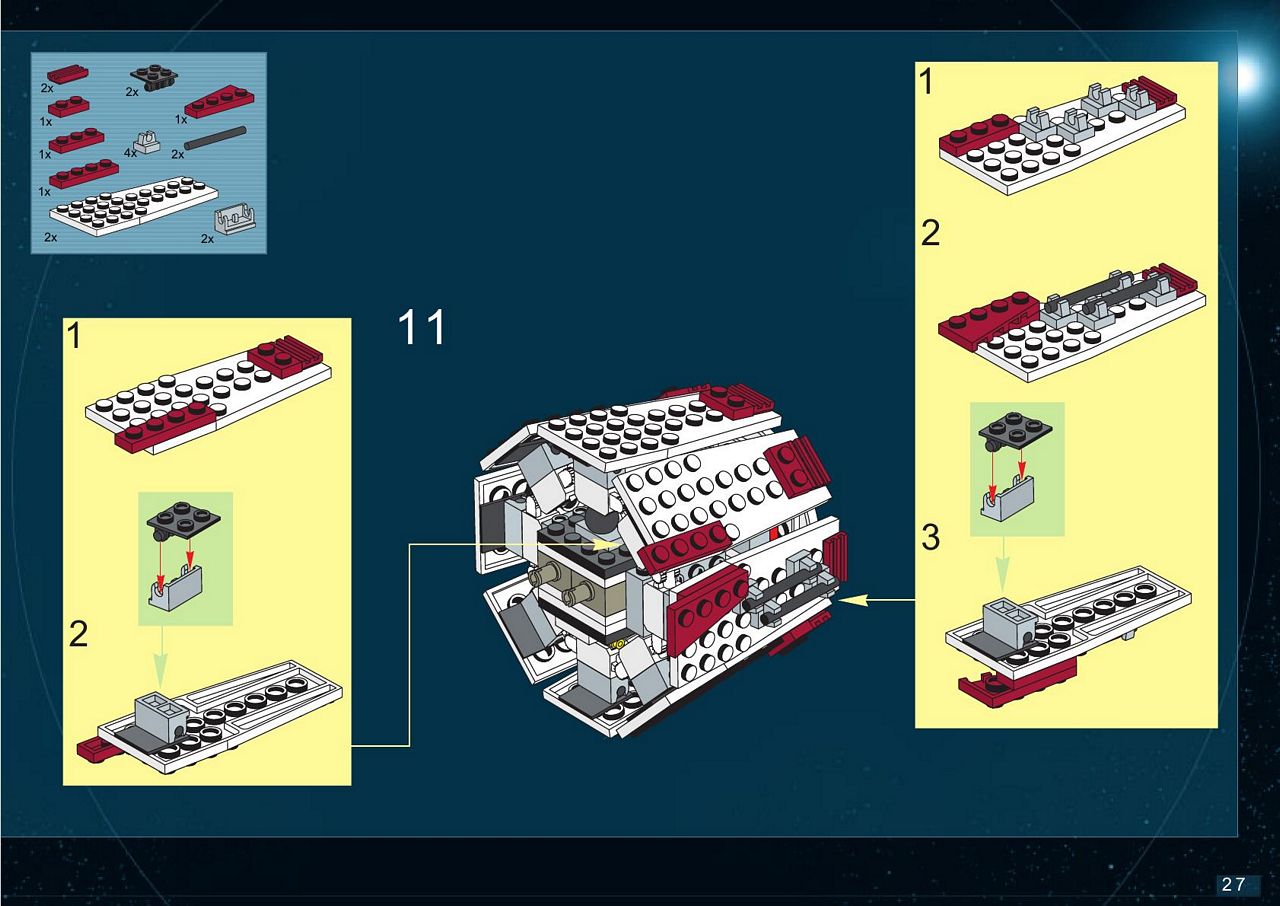 2x
2x
1x
1x
1x
4x
2x
1x
2x
2x

1

2

11

1

2

3

27