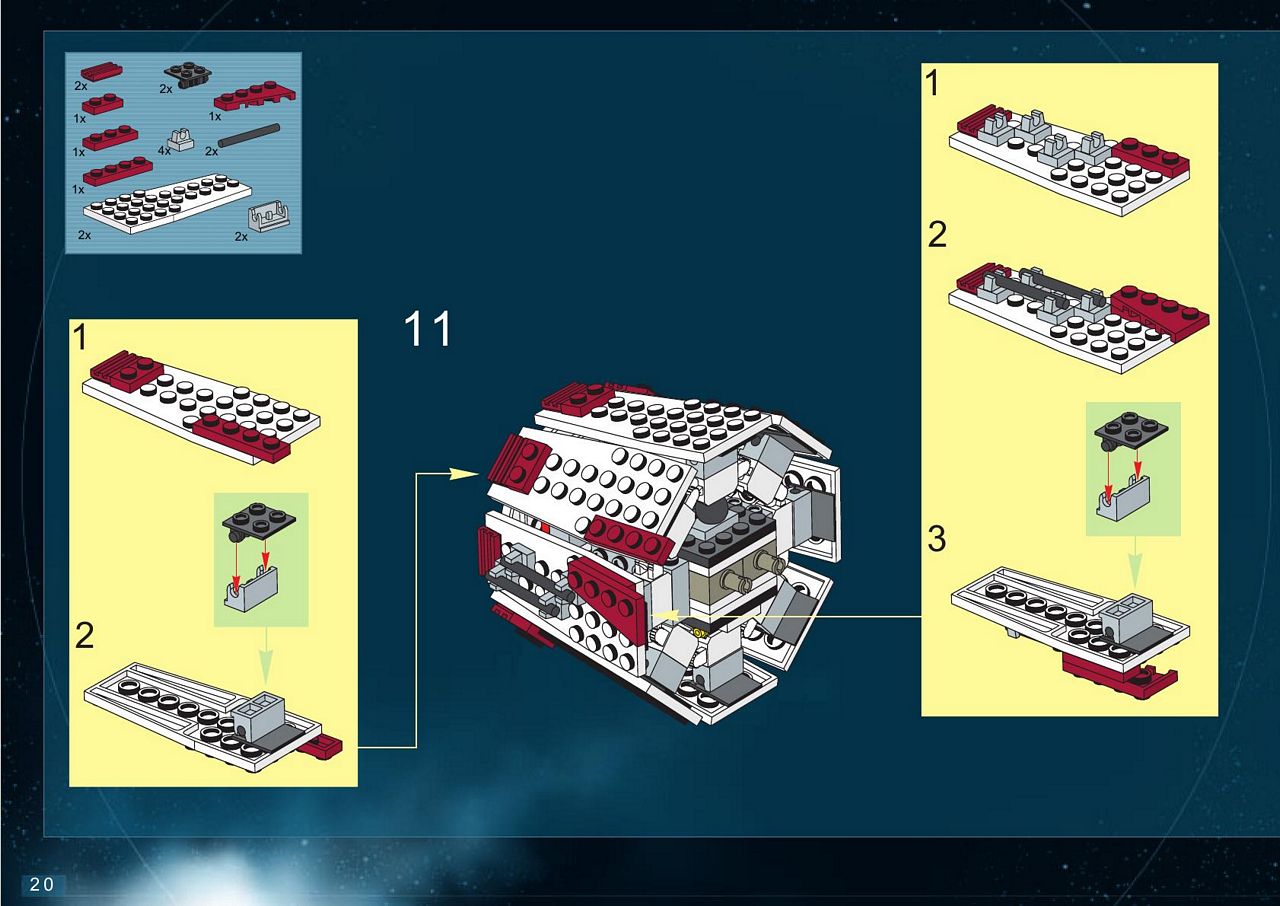 2x
2x
1x
1x
1x
4x
2x
1x
2x
2x

1

2

11

1

2

3

20