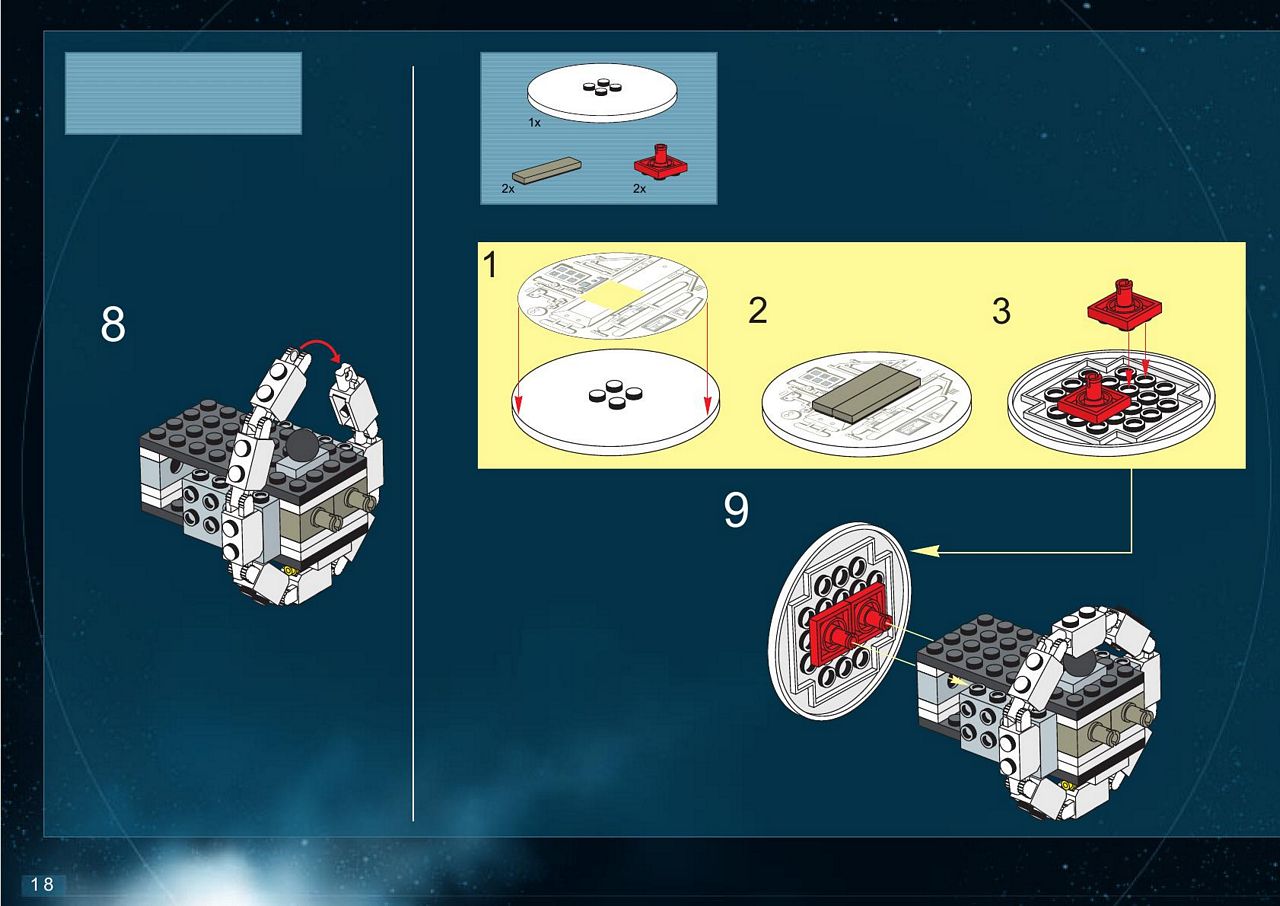 8

1x

2x

2x

1

2

3

9

18