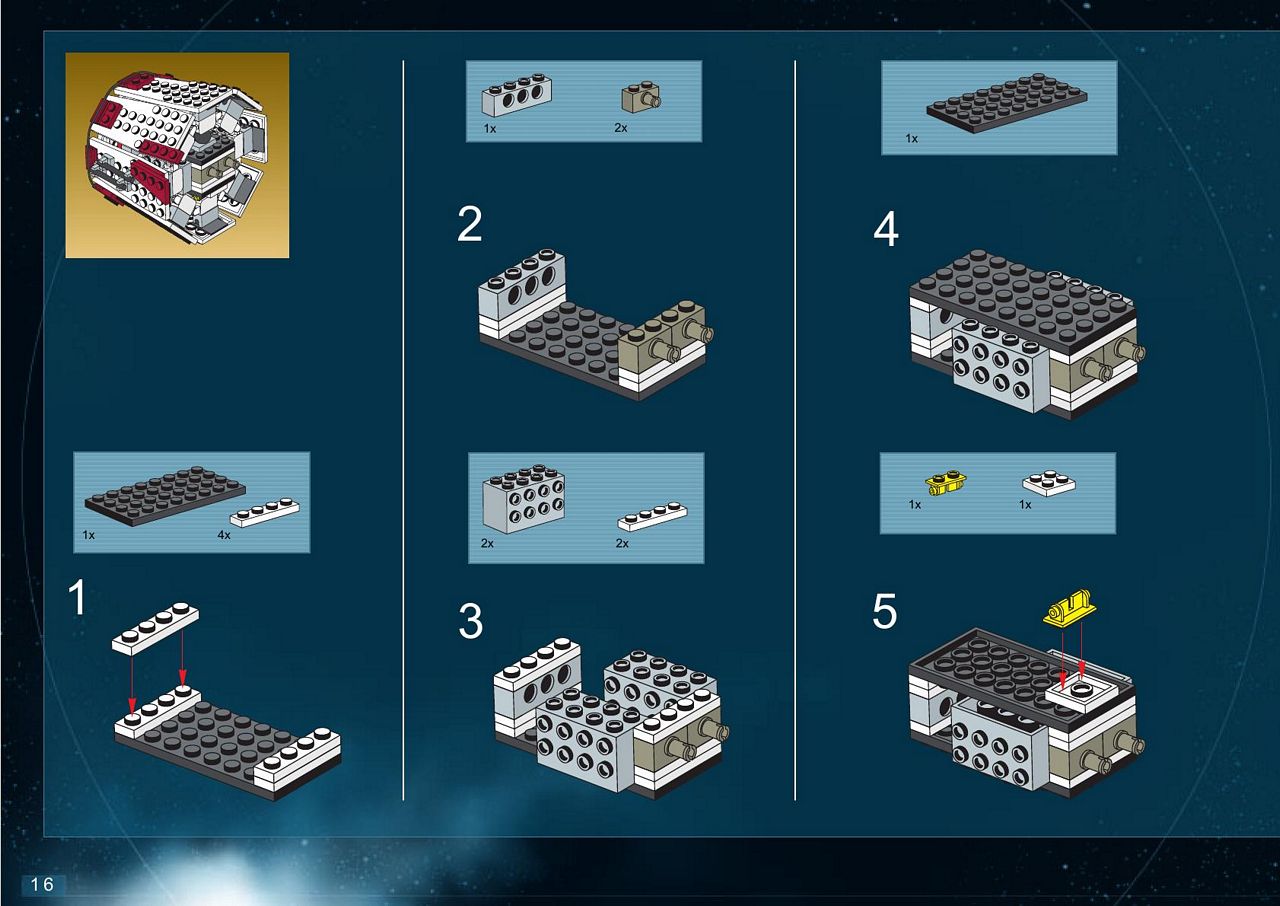 1x 4x

1

1x 2x

2

2x 2x

3

1x

4

1x 1x

5

16