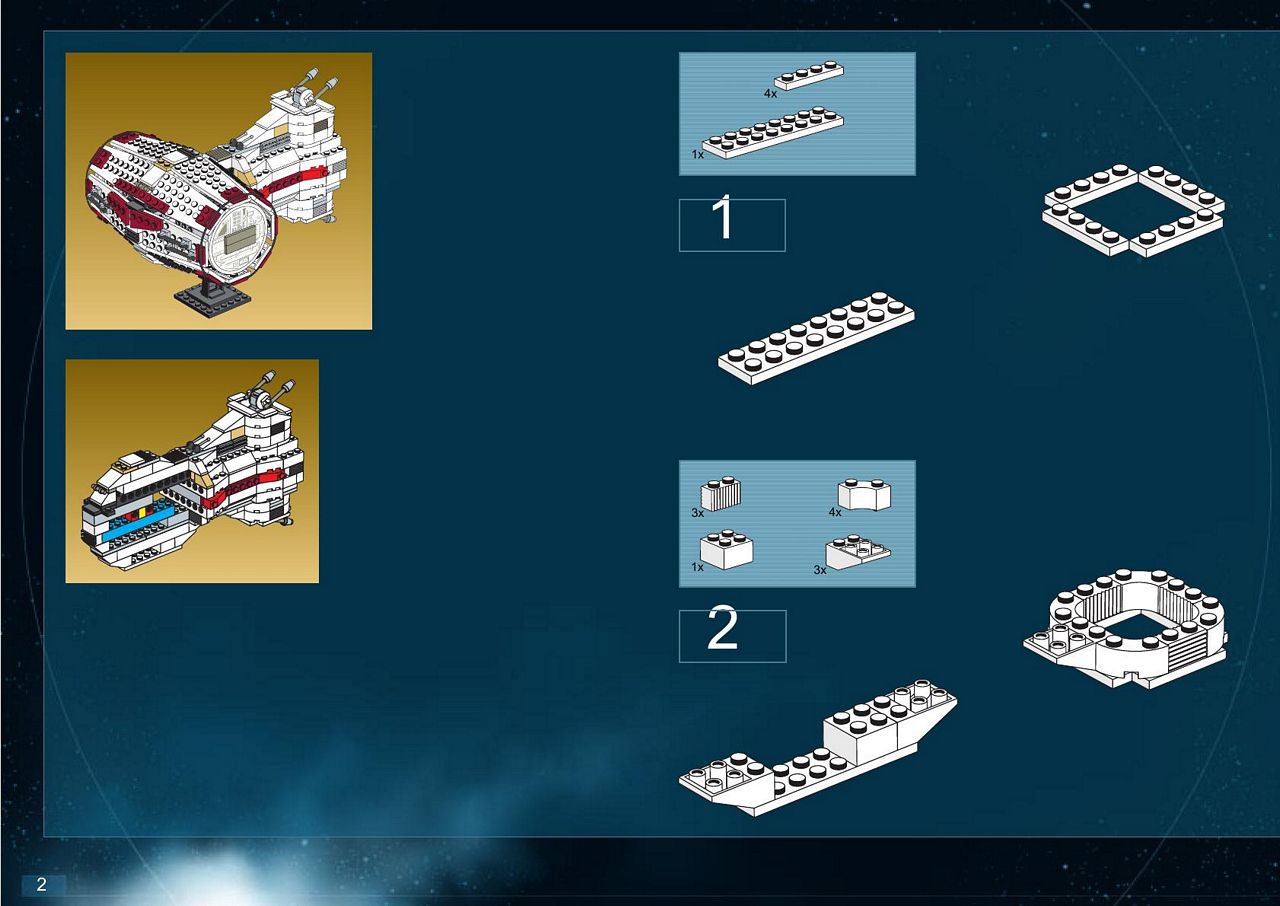 4x

1x

1

3x

4x

1x

3x

2

2