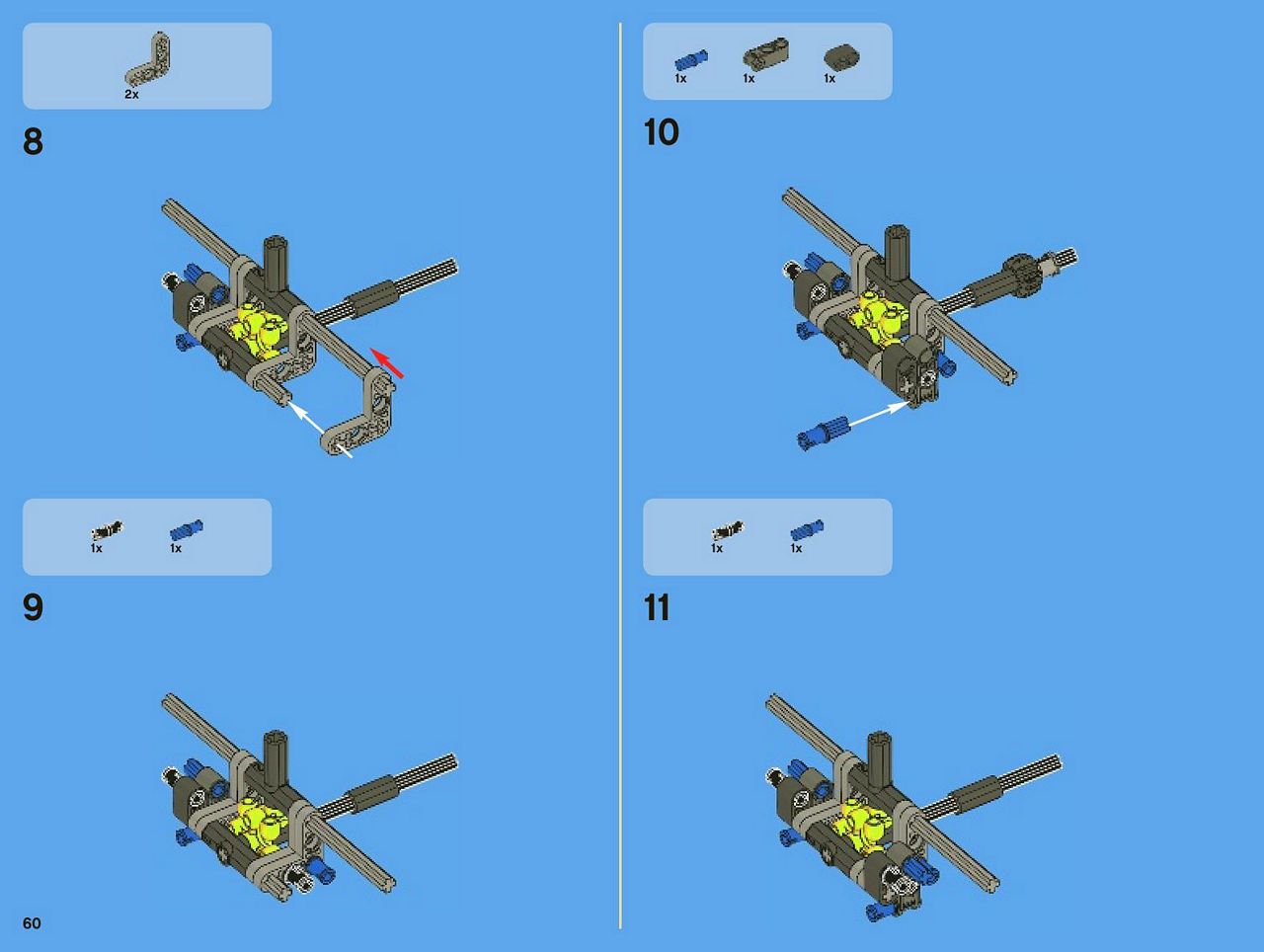 2x

8

1x 1x

9

60

1x 1x 1x

10

1x 1x

11